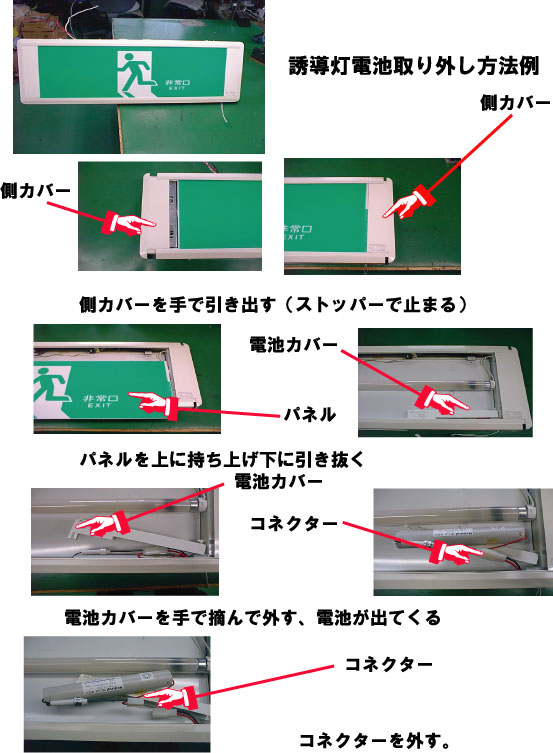 非常口
EXIT

誘導灯電池取り外し方法例

側カバー

側カバー

非常口
EXIT

側カバーを手で引き出す（ストッパーで止まる）

非常口
EXIT

電池カバー

パネル

パネルを上に持ち上げ下に引き抜く

電池カバー

コネクター

電池カバーを手で摘んで外す、電池が出てくる

コネクター

コネクターを外す。