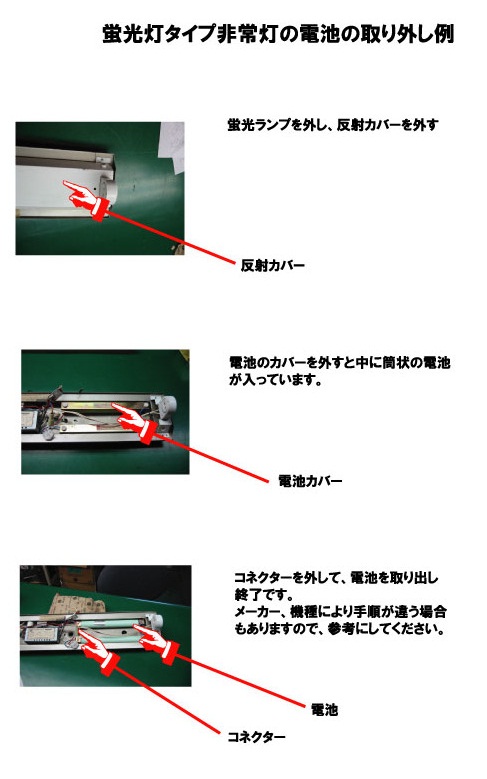 蛍光灯タイプ非常灯の電池の取り外し例

蛍光ランプを外し、反射カバーを外す

反射カバー

電池のカバーを外すと中に筒状の電池が入っています。

電池カバー

コネクターを外して、電池を取り出し終了です。
メーカー、機種により手順が違う場合もありますので、参考にしてください。

電池

コネクター